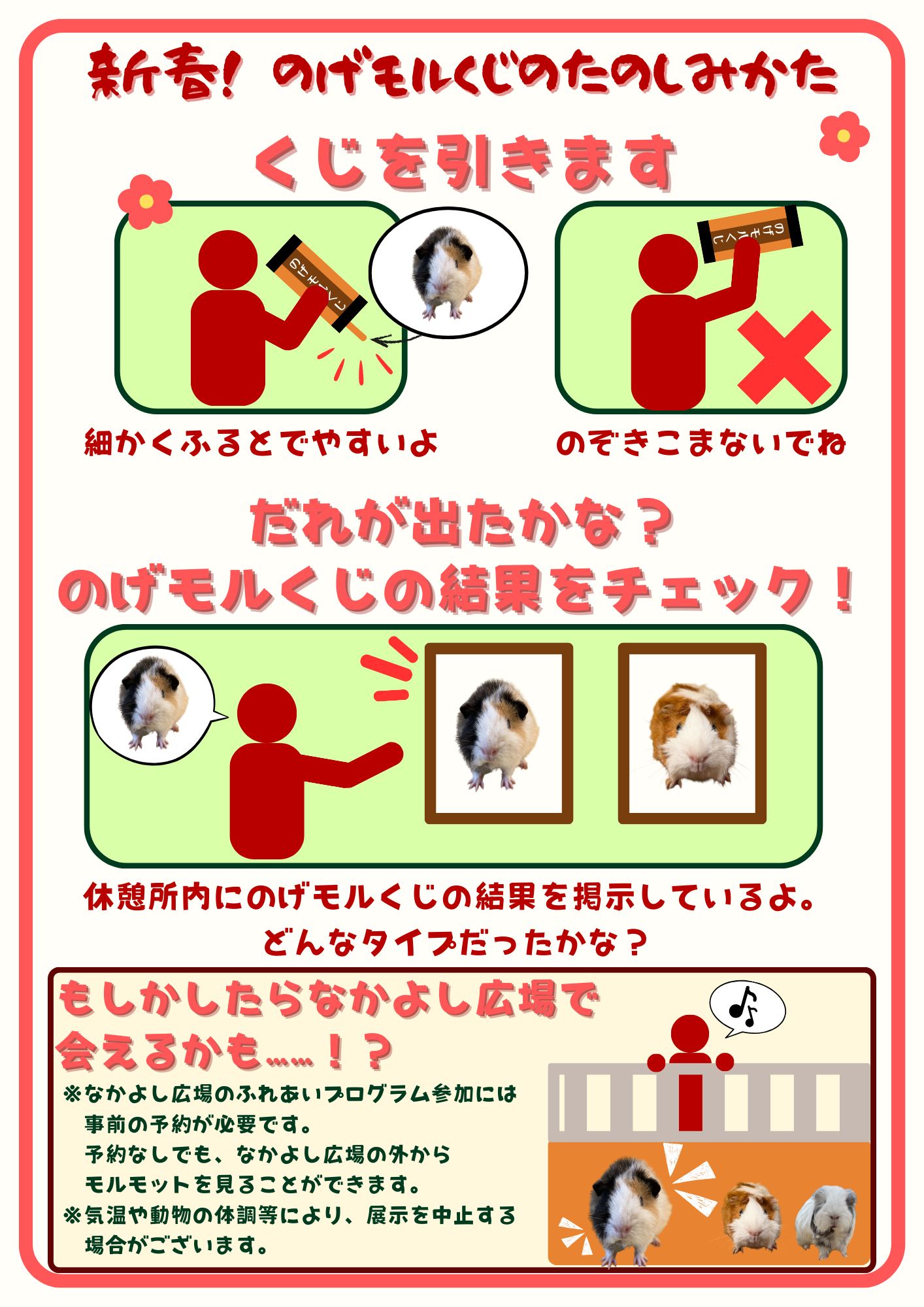 新春！ のげモルくじのたのしみかた

くじを引きます

のげモルくじ

のげモルくじ

細かくふるとでやすいよ

のぞきこまないでね

だれが出たかな？
のげモルくじの結果をチェック！

休憩所内にのげモルくじの結果を掲示しているよ。
どんなタイプだったかな？

もしかしたらなかよし広場で
会えるかも……！？

※なかよし広場のふれあいプログラム参加には
事前の予約が必要です。
予約なしでも、なかよし広場の外から
モルモットを見ることができます。
※気温や動物の体調等により、展示を中止する
場合がございます。